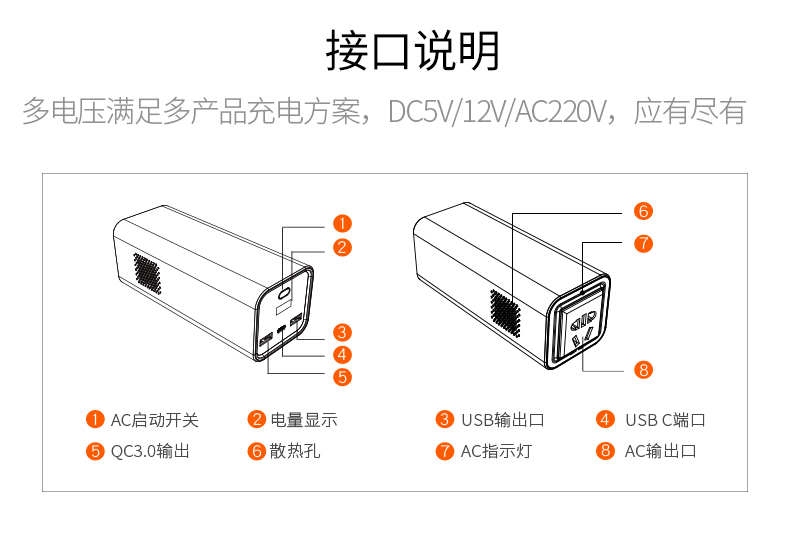 接口说明

多电压满足多产品充电方案，DC5V/12V/AC220V，应有尽有

1
2
3
4
5

6
7
8

1 AC启动开关　2 电量显示　3 USB输出口　4 USB C端口
5 QC3.0输出　6 散热孔　7 AC指示灯　8 AC输出口